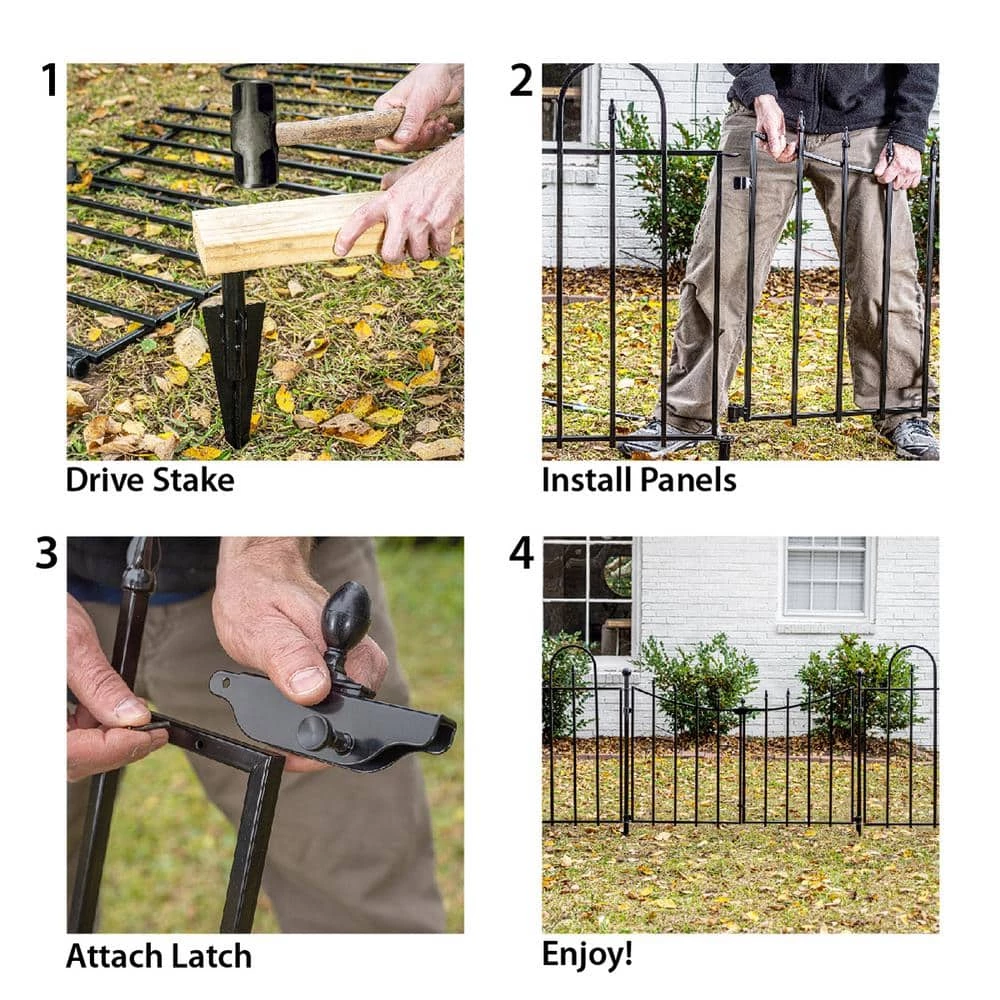 1

Drive Stake

2

Install Panels

3

Attach Latch

4

Enjoy!