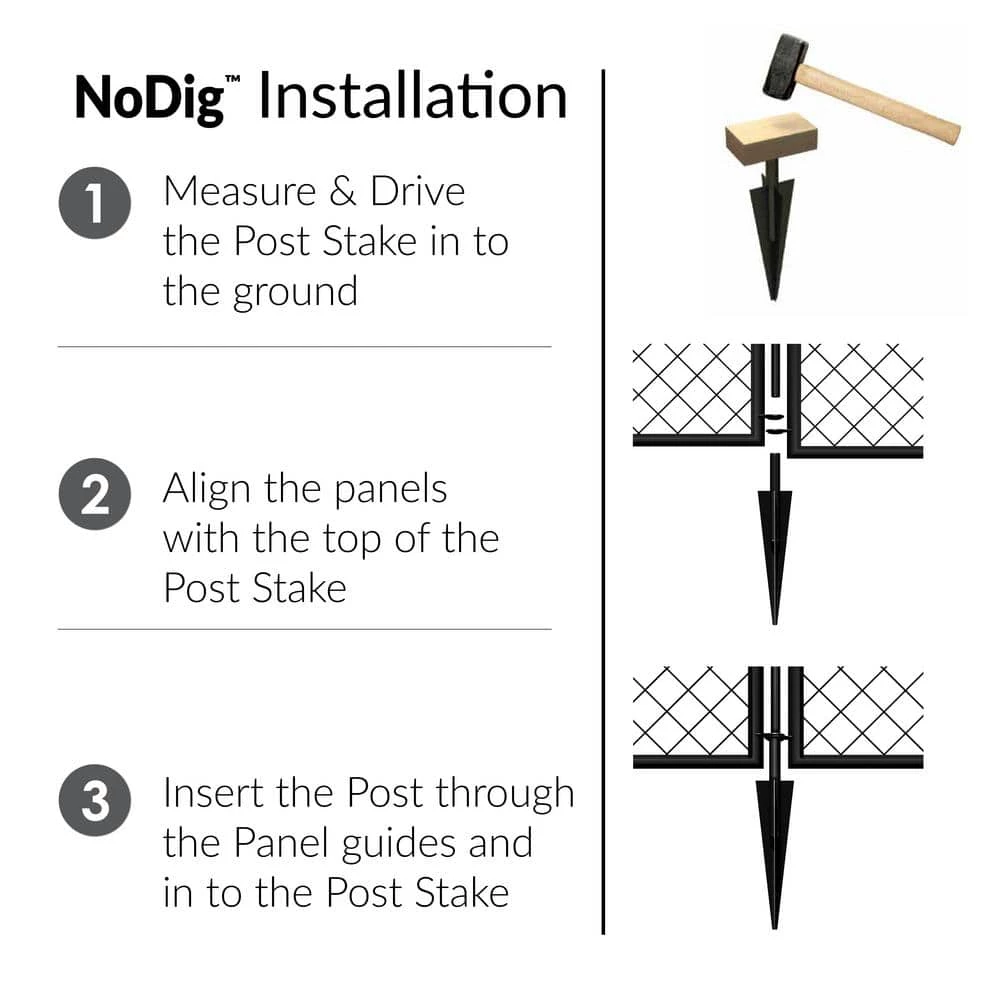 NoDig™ Installation

1 Measure & Drive the Post Stake in to the ground

2 Align the panels with the top of the Post Stake

3 Insert the Post through the Panel guides and in to the Post Stake