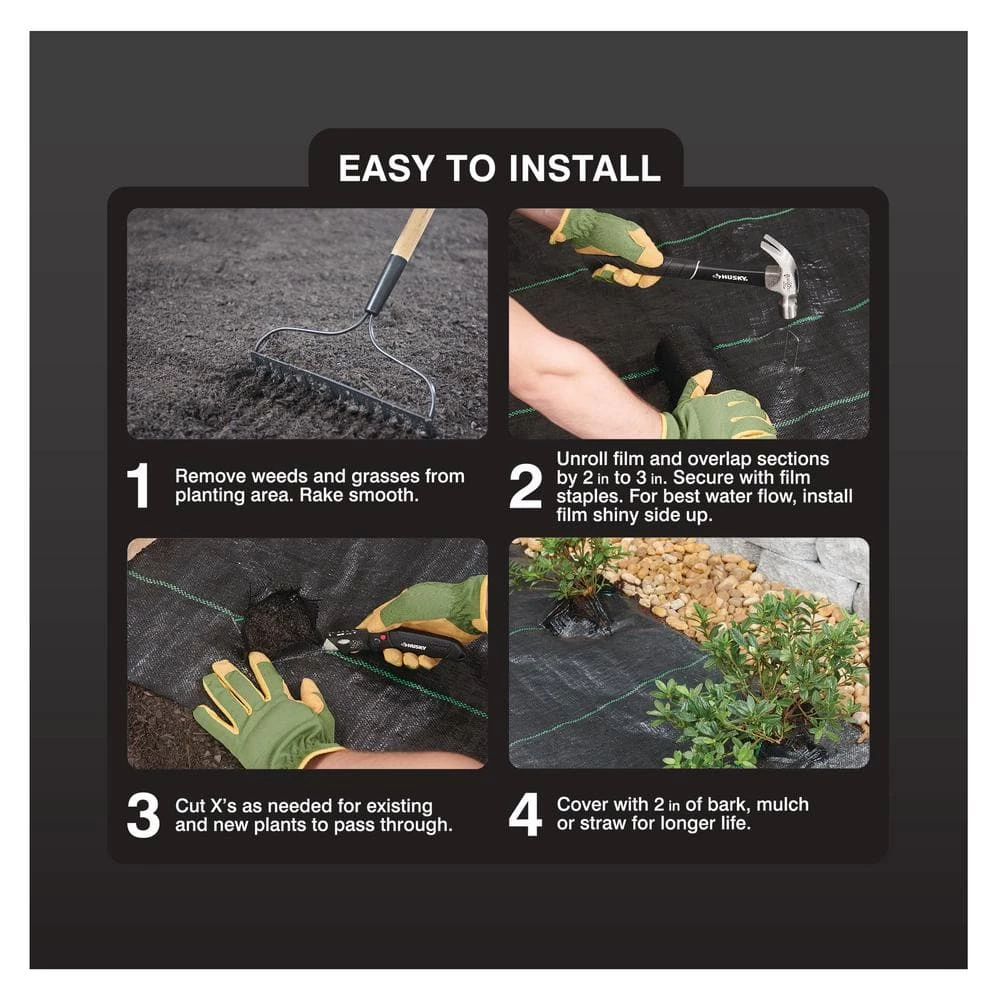 EASY TO INSTALL

HUSKY

1 Remove weeds and grasses from planting area. Rake smooth.

2 Unroll film and overlap sections by 2 in to 3 in. Secure with film staples. For best water flow, install film shiny side up.

HUSKY

3 Cut X's as needed for existing and new plants to pass through.

4 Cover with 2 in of bark, mulch or straw for longer life.